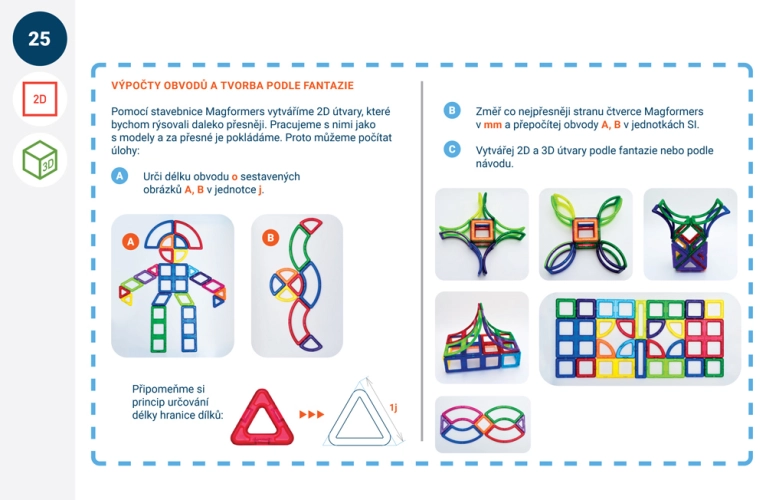 25

2D

3D

VÝPOČTY OBVODŮ A TVORBA PODLE FANTAZIE

Pomocí stavebnice Magformers vytváříme 2D útvary, které bychom rýsovali daleko přesněji. Pracujeme s nimi jako s modely a za přesné je pokládáme. Proto můžeme počítat úlohy:

A Urči délku obvodu o sestavených obrázků A, B v jednotce j.

A

B

Připomeňme si princip určování délky hranice dílků:

1j

B Změř co nejpřesněji stranu čtverce Magformers v mm a přepočítej obvody A, B v jednotkách SI.

C Vytvářej 2D a 3D útvary podle fantazie nebo podle návodu.