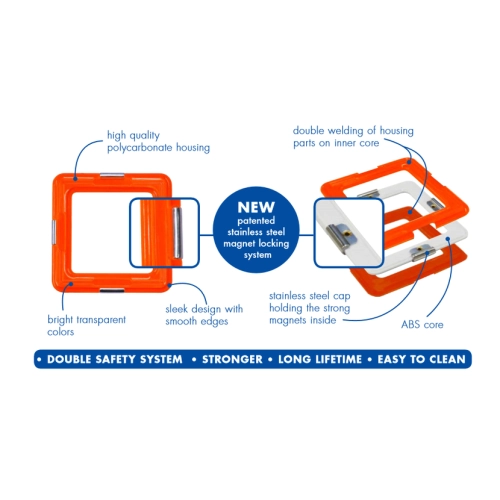 high quality polycarbonate housing

bright transparent colors

sleek design with smooth edges

NEW
patented stainless steel magnet locking system

double welding of housing parts on inner core

stainless steel cap holding the strong magnets inside

ABS core

• DOUBLE SAFETY SYSTEM • STRONGER • LONG LIFETIME • EASY TO CLEAN